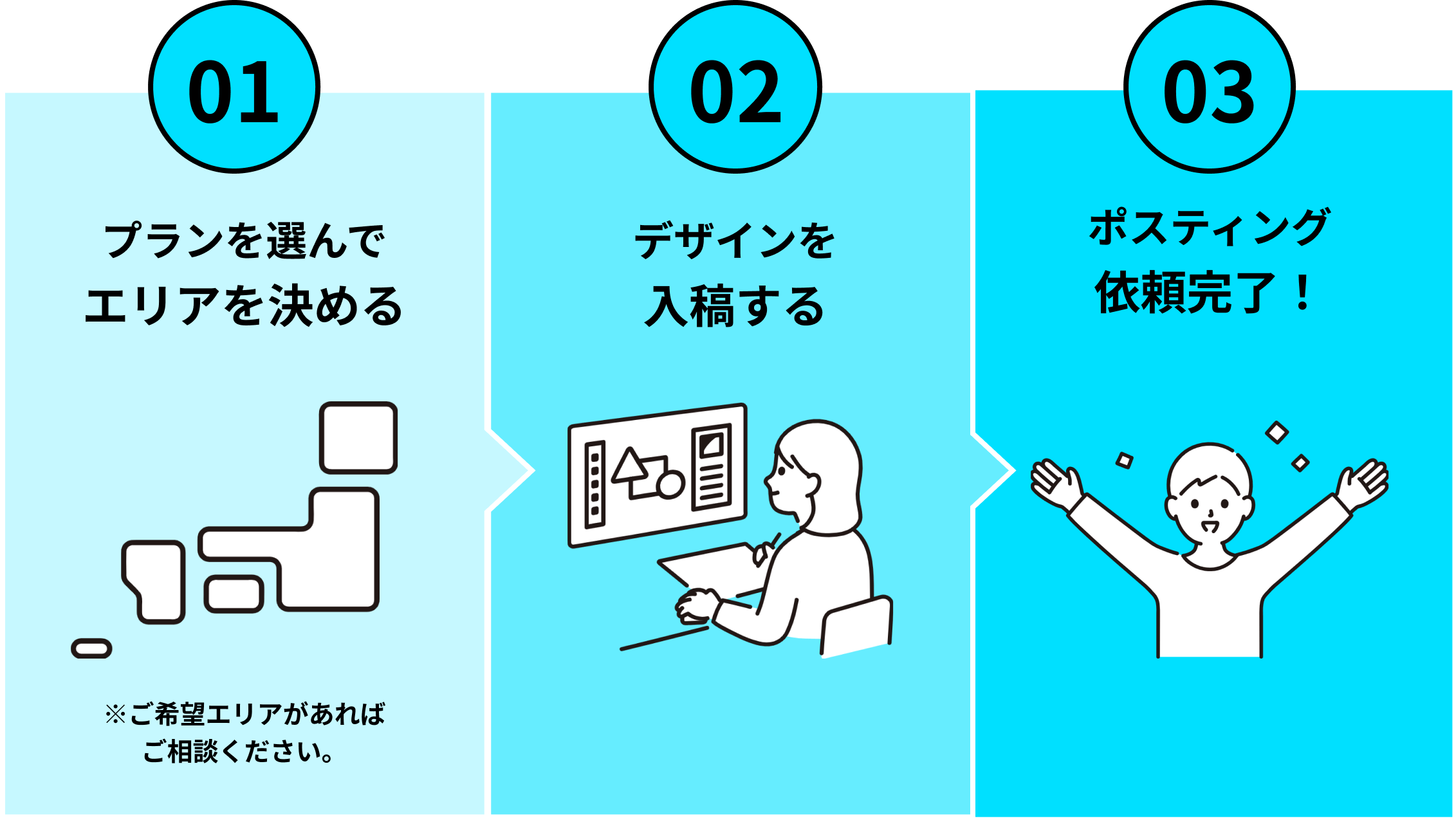 01

プランを選んで
エリアを決める

※ご希望エリアがあれば
ご相談ください。

02

デザインを
入稿する

03

ポスティング
依頼完了！